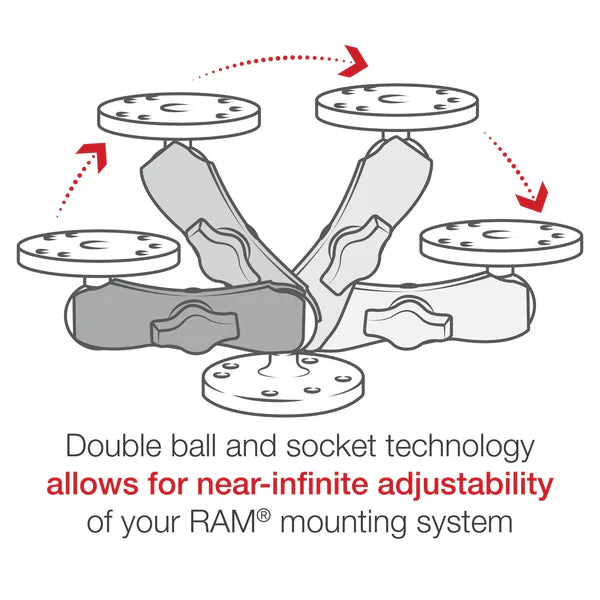 Double ball and socket technology allows for near-infinite adjustability of your RAM® mounting system